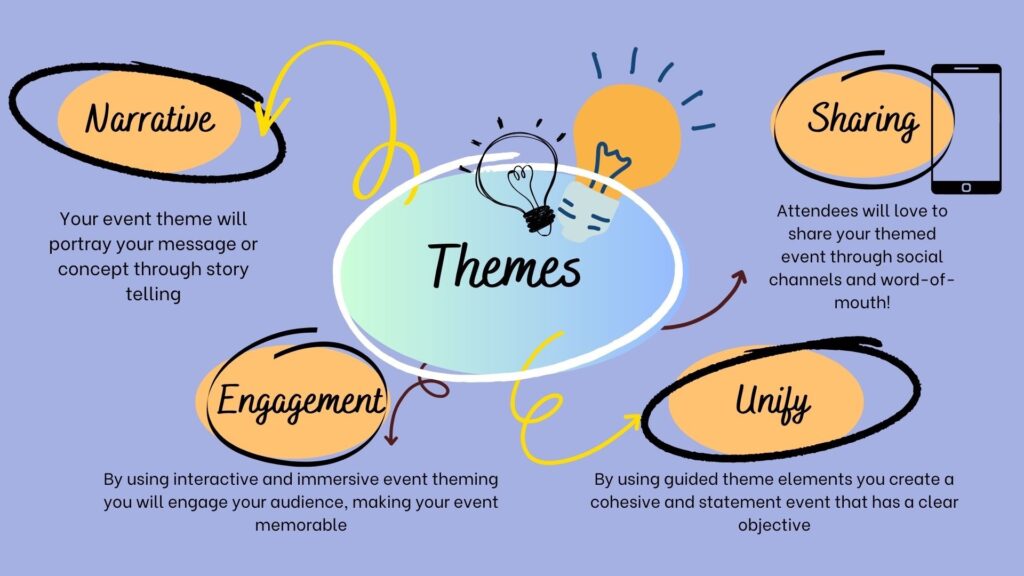 Narrative

Your event theme will portray your message or concept through story telling

Themes

Sharing

Attendees will love to share your themed event through social channels and word-of-mouth!

Engagement

By using interactive and immersive event theming you will engage your audience, making your event memorable

Unify

By using guided theme elements you create a cohesive and statement event that has a clear objective